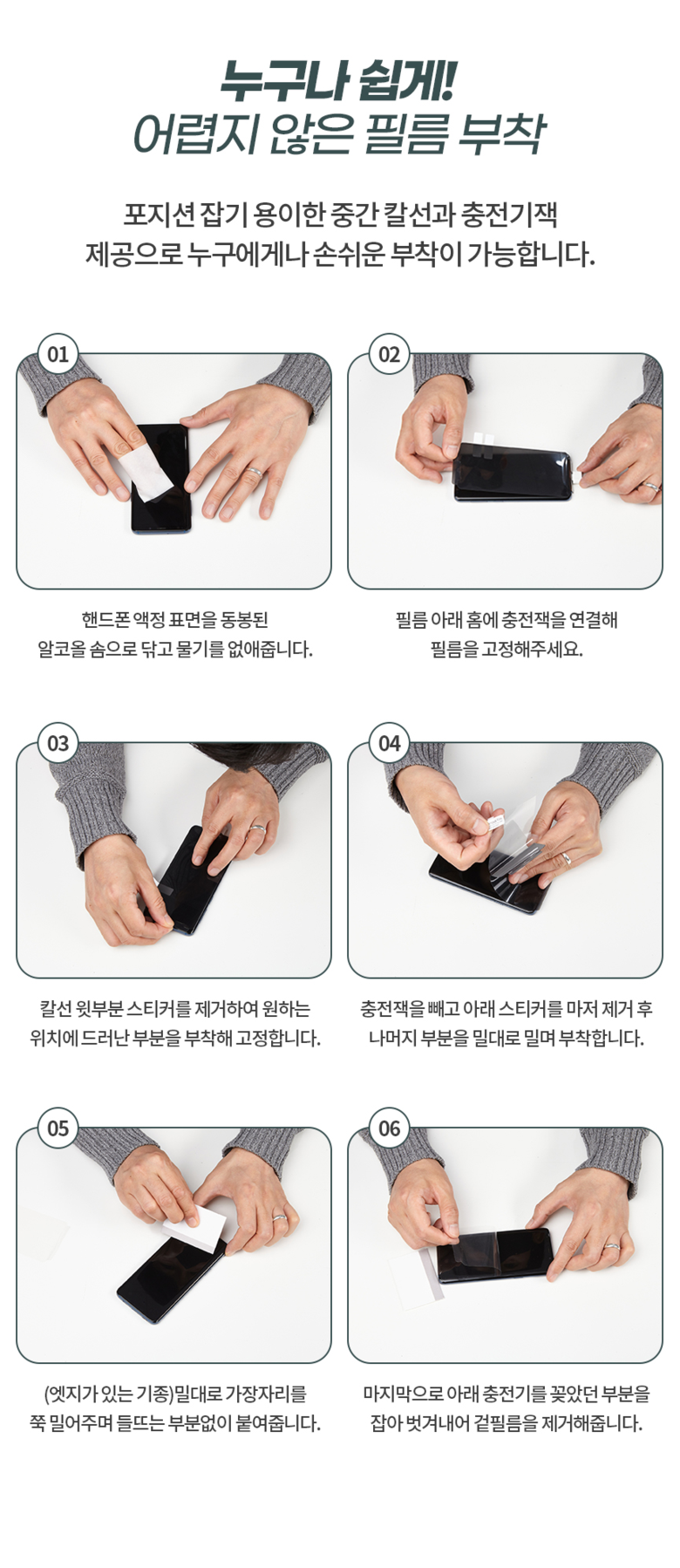 누구나 쉽게!
어렵지 않은 필름 부착

포지션 잡기 용이한 중간 칼선과 충전기잭
제공으로 누구에게나 손쉬운 부착이 가능합니다.

01

핸드폰 액정 표면을 동봉된
알코올 솜으로 닦고 물기를 없애줍니다.

02

필름 아래 홈에 충전잭을 연결해
필름을 고정해주세요.

03

칼선 윗부분 스티커를 제거하여 원하는
위치에 드러난 부분을 부착해 고정합니다.

04

충전잭을 빼고 아래 스티커를 마저 제거 후
나머지 부분을 밀대로 밀며 부착합니다.

05

(엣지가 있는 기종)밀대로 가장자리를
쭉 밀어주며 들뜨는 부분없이 붙여줍니다.

06

마지막으로 아래 충전기를 꽂았던 부분을
잡아 벗겨내어 겉필름을 제거해줍니다.